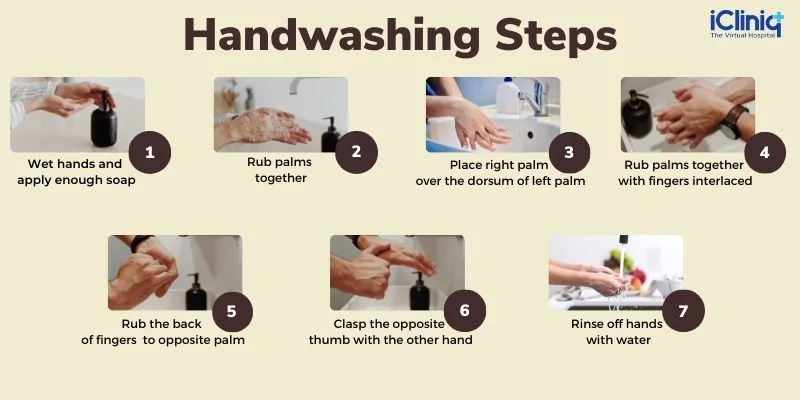 Handwashing Steps

iCliniq
The Virtual Hospital

1
Wet hands and apply enough soap

2
Rub palms together

3
Place right palm over the dorsum of left palm

4
Rub palms together with fingers interlaced

5
Rub the back of fingers to opposite palm

6
Clasp the opposite thumb with the other hand

7
Rinse off hands with water