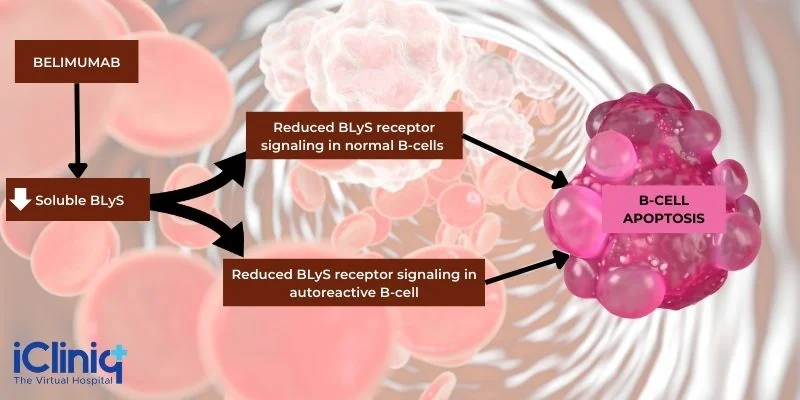 BELIMUMAB

Soluble BLyS

Reduced BLyS receptor signaling in normal B-cells

Reduced BLyS receptor signaling in autoreactive B-cell

B-CELL APOPTOSIS

iCliniq
The Virtual Hospital