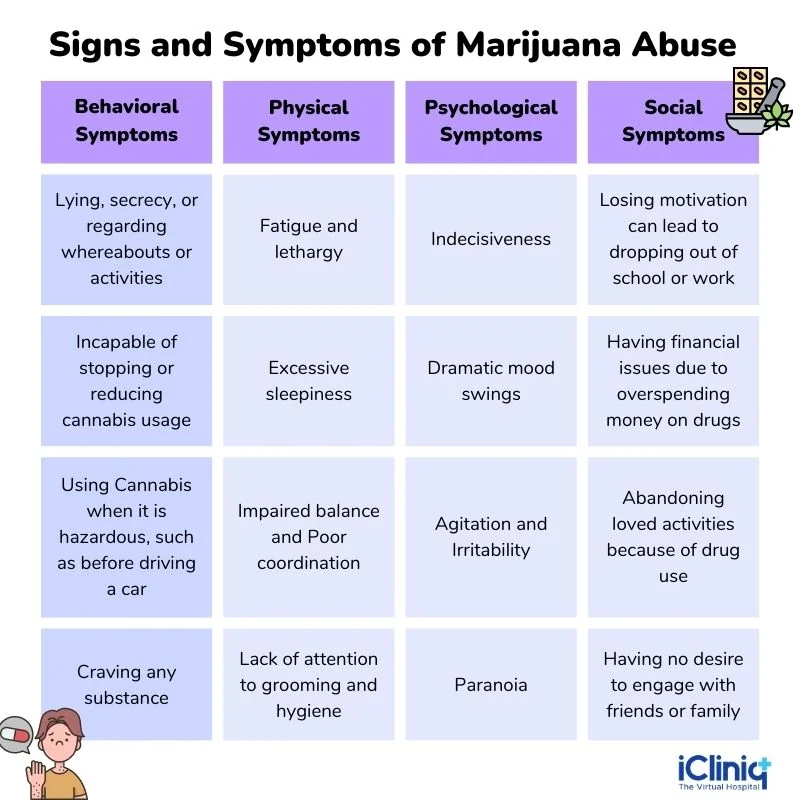 Signs and Symptoms of Marijuana Abuse

| Behavioral Symptoms | Physical Symptoms | Psychological Symptoms | Social Symptoms |
|---|---|---|---|
| Lying, secrecy, or regarding whereabouts or activities | Fatigue and lethargy | Indecisiveness | Losing motivation can lead to dropping out of school or work |
| Incapable of stopping or reducing cannabis usage | Excessive sleepiness | Dramatic mood swings | Having financial issues due to overspending money on drugs |
| Using Cannabis when it is hazardous, such as before driving a car | Impaired balance and Poor coordination | Agitation and Irritability | Abandoning loved activities because of drug use |
| Craving any substance | Lack of attention to grooming and hygiene | Paranoia | Having no desire to engage with friends or family |

iCliniq
The Virtual Hospital